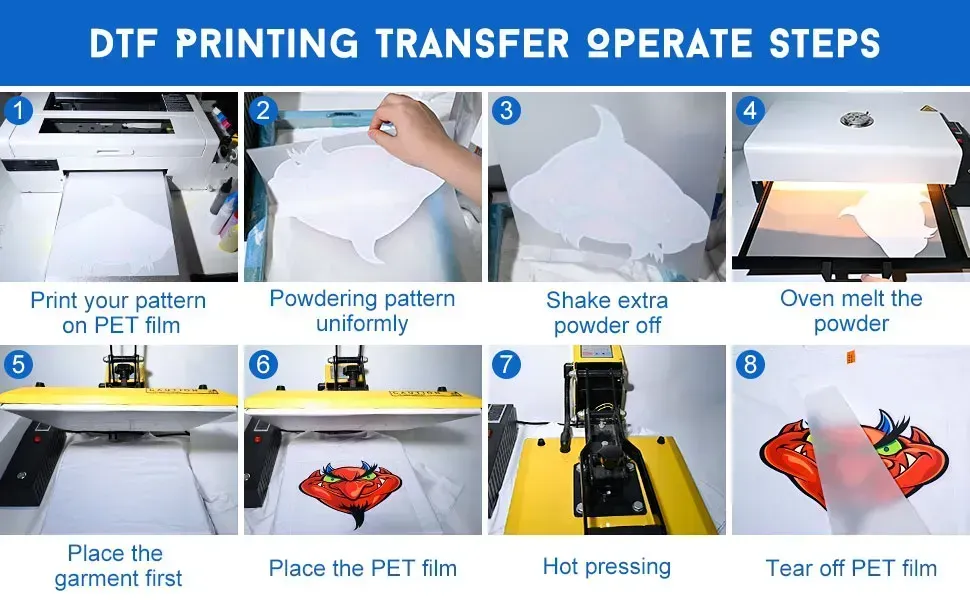 DTF PRINTING TRANSFER OPERATE STEPS

1
Print your pattern on PET film

2
Powdering pattern uniformly

3
Shake extra powder off

4
Oven melt the powder

5
Place the garment first

6
Place the PET film

7
Hot pressing

8
Tear off PET film